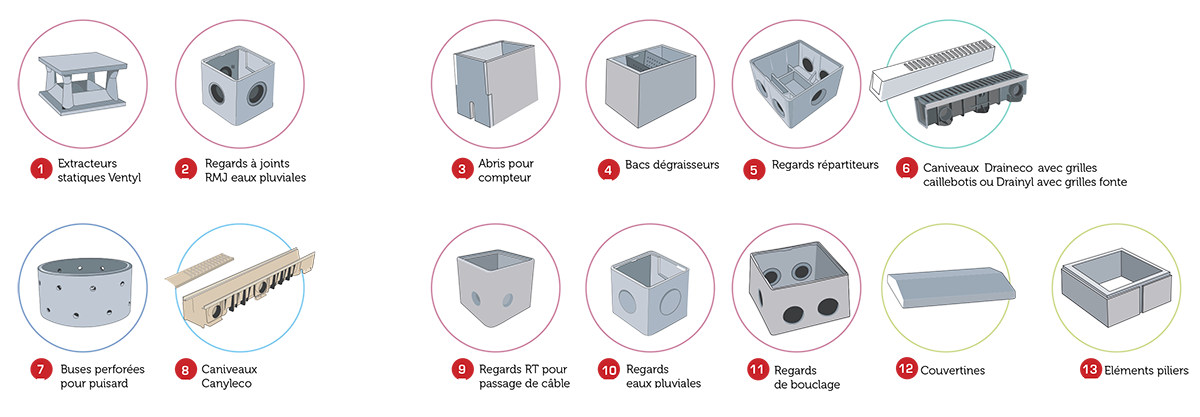 1 Extracteurs statiques Ventyl

2 Regards à joints RMJ eaux pluviales

3 Abris pour compteur

4 Bacs dégraisseurs

5 Regards répartiteurs

6 Caniveaux Draineco avec grilles caillebotis ou Drainyl avec grilles fonte

7 Buses perforées pour puisard

8 Caniveaux Canyleco

9 Regards RT pour passage de câble

10 Regards eaux pluviales

11 Regards de bouclage

12 Couvertines

13 Eléments piliers